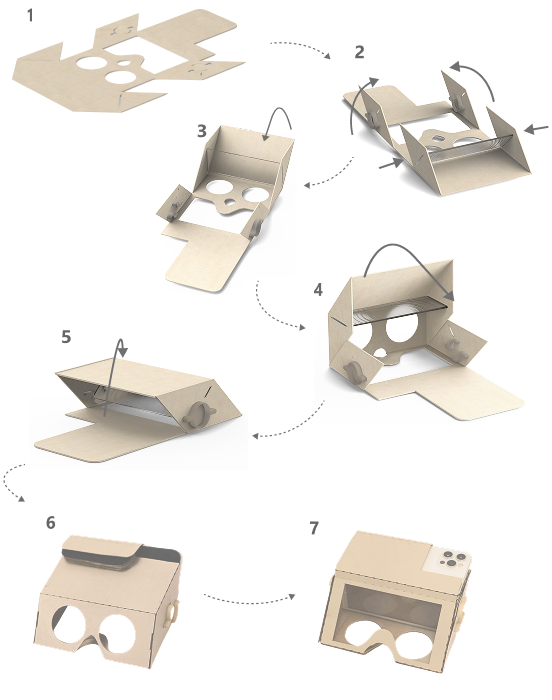 1

2

3

4

5

6

7